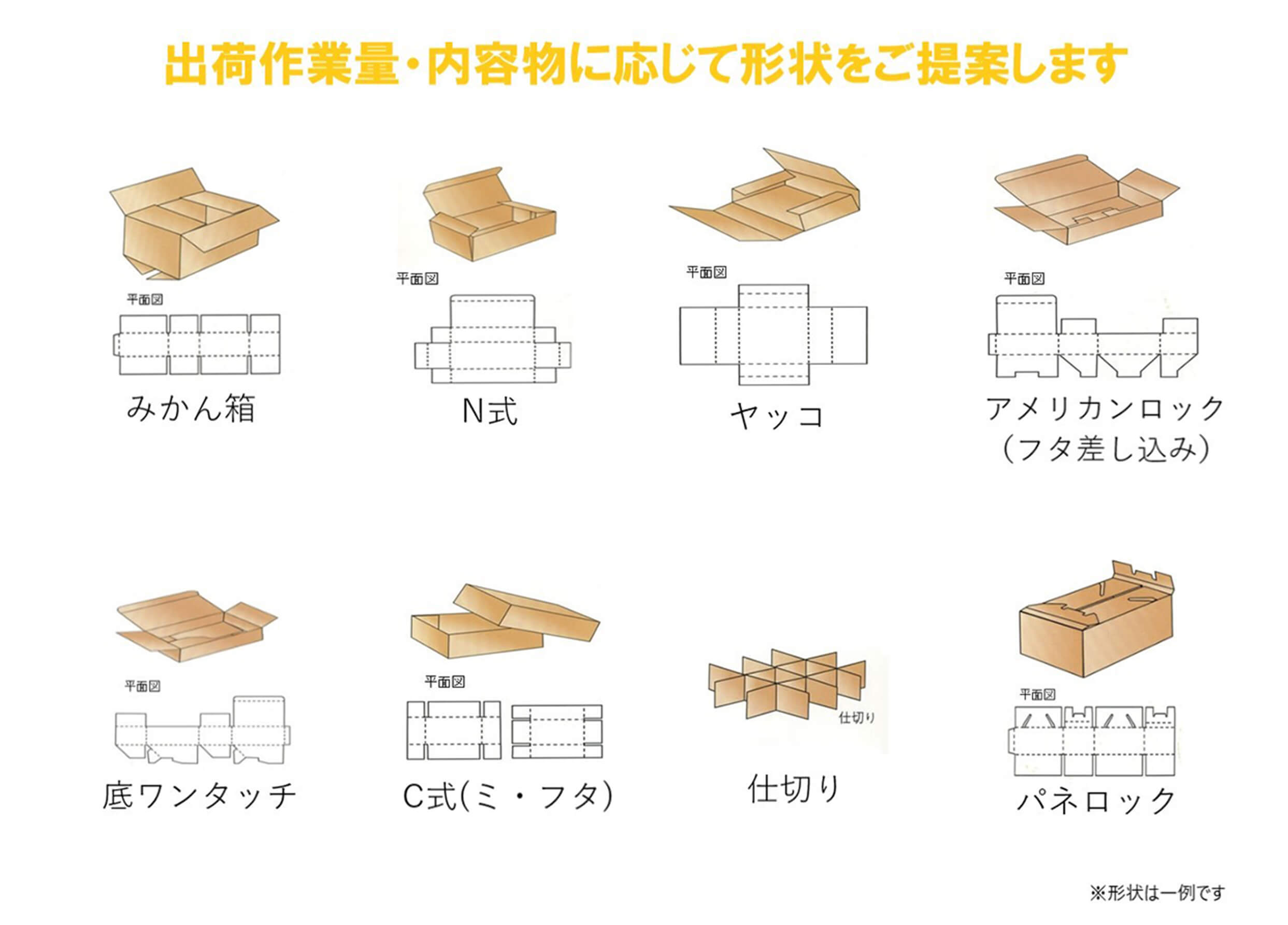 出荷作業量・内容物に応じて形状をご提案します

平面図

みかん箱

平面図

N式

平面図

ヤッコ

平面図

アメリカンロック
（フタ差し込み）

平面図

底ワンタッチ

平面図

C式(ミ・フタ)

仕切り

仕切り

平面図

パネロック

※形状は一例です